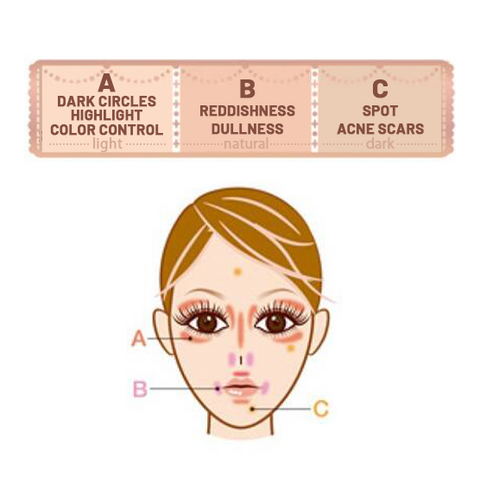 A
DARK CIRCLES
HIGHLIGHT
COLOR CONTROL
light

B
REDDISHNESS
DULLNESS
natural

C
SPOT
ACNE SCARS
dark

A
B
C